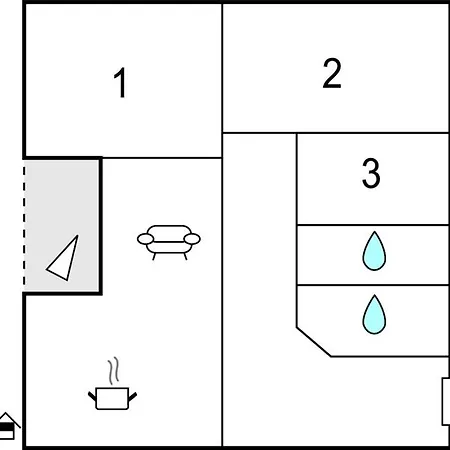 1

2

3